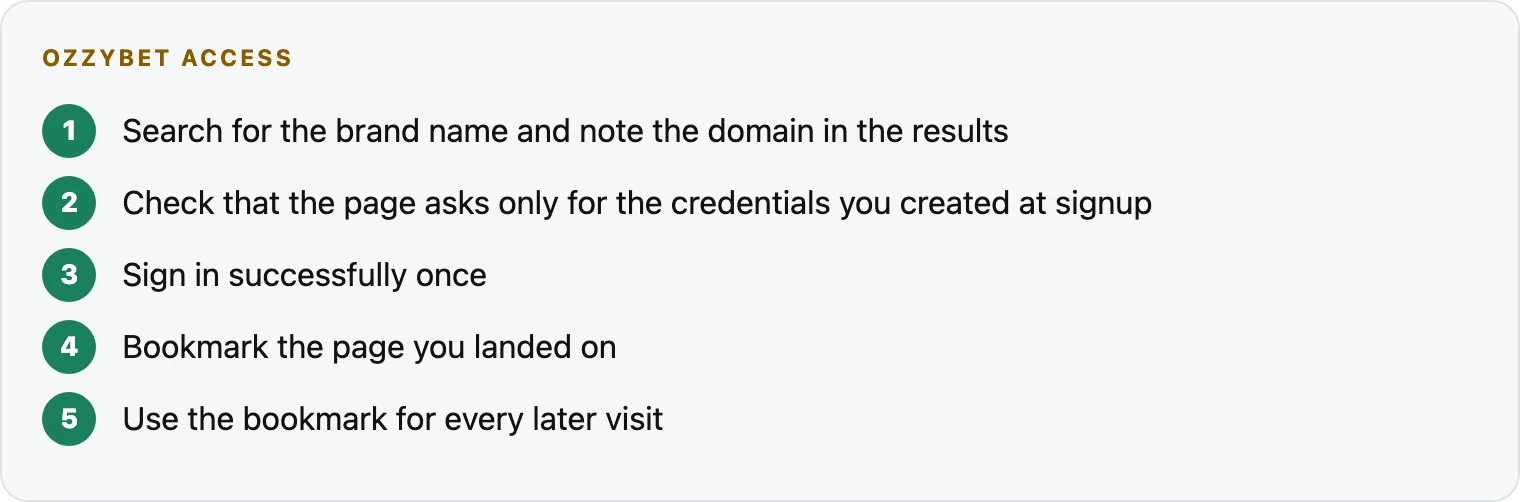 OZZYBET ACCESS

1 Search for the brand name and note the domain in the results

2 Check that the page asks only for the credentials you created at signup

3 Sign in successfully once

4 Bookmark the page you landed on

5 Use the bookmark for every later visit